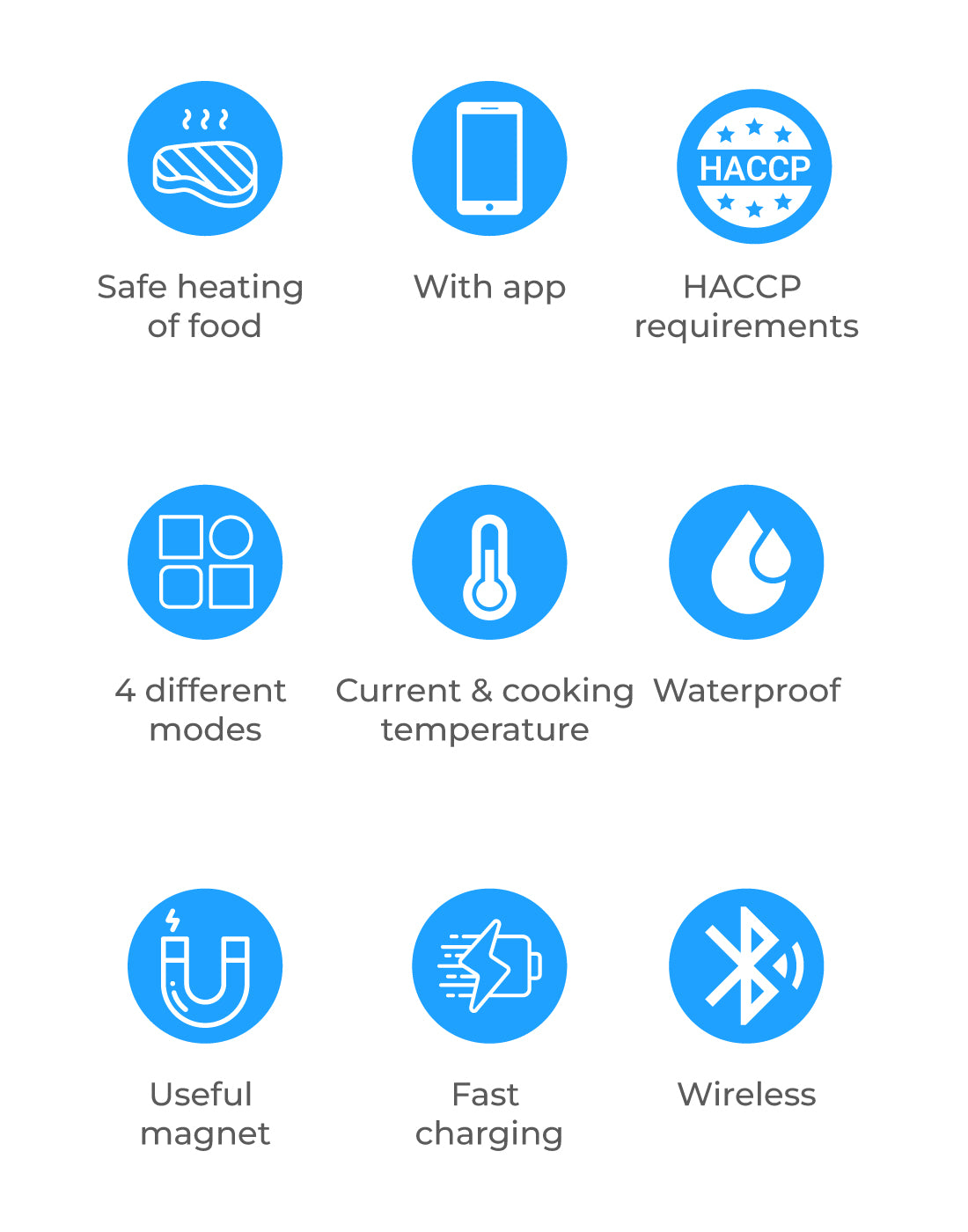 Safe heating of food

With app

HACCP

HACCP requirements

4 different modes

Current & cooking temperature

Waterproof

Useful magnet

Fast charging

Wireless