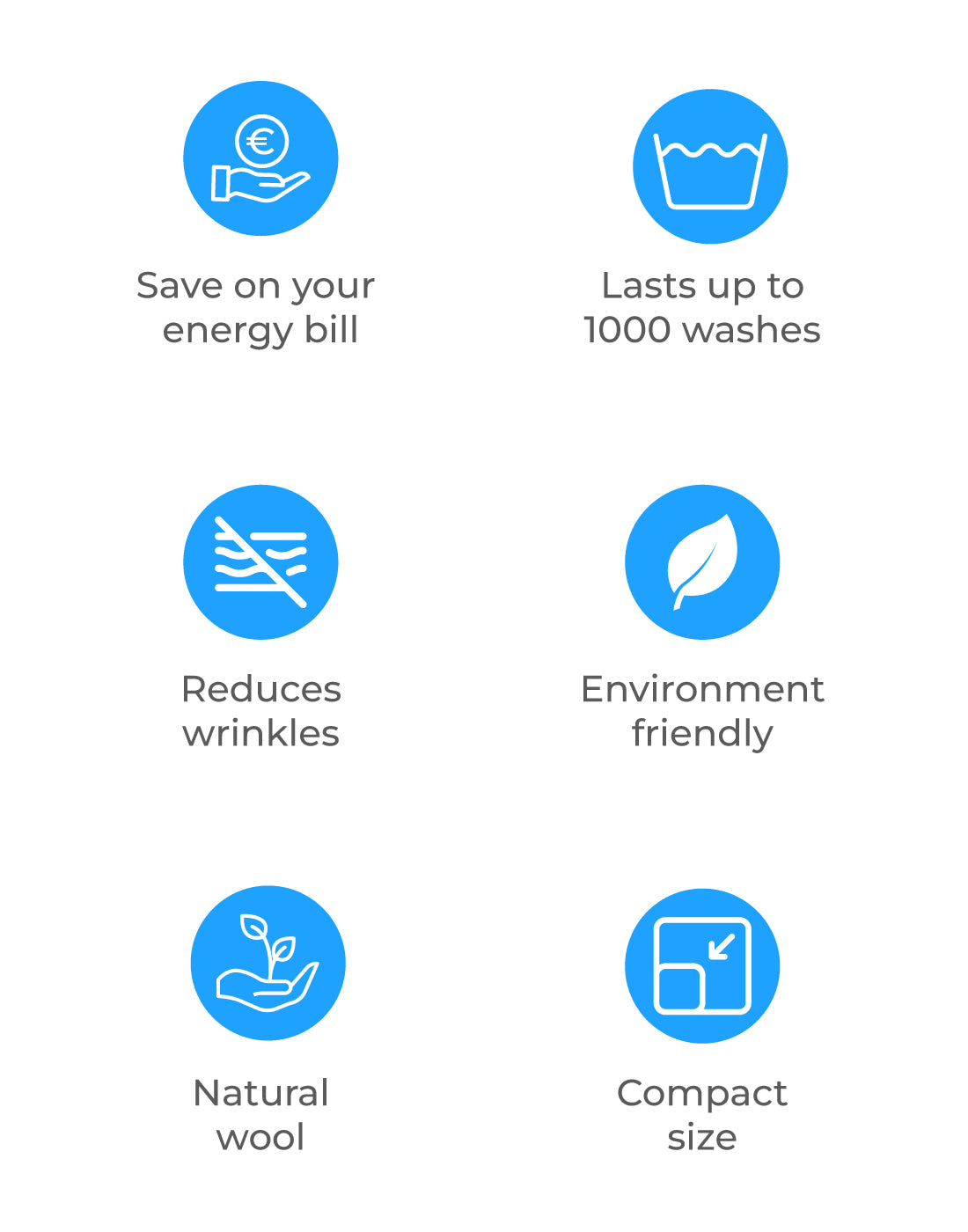 Save on your
energy bill

Lasts up to
1000 washes

Reduces
wrinkles

Environment
friendly

Natural
wool

Compact
size