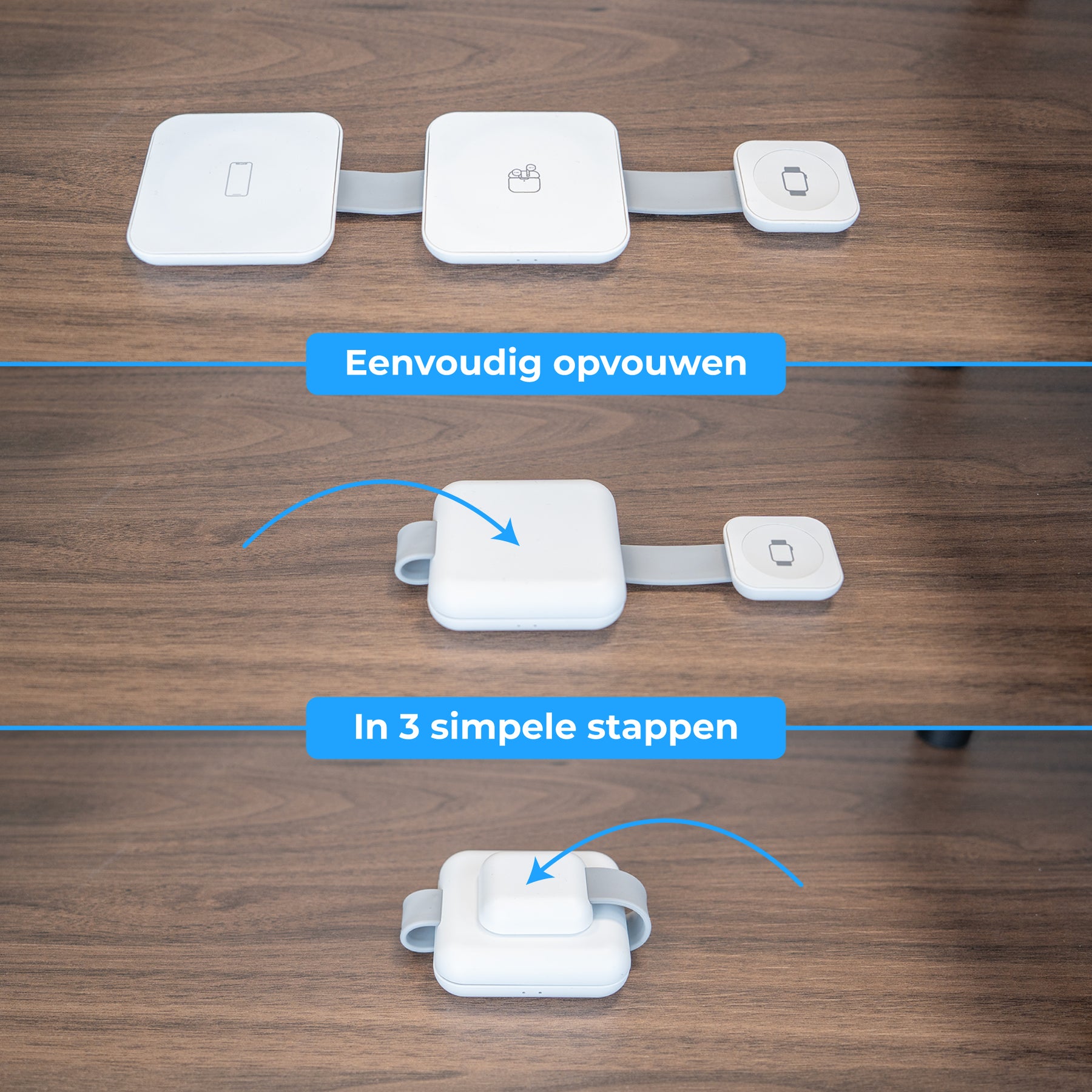 Eenvoudig opvouwen

In 3 simpele stappen